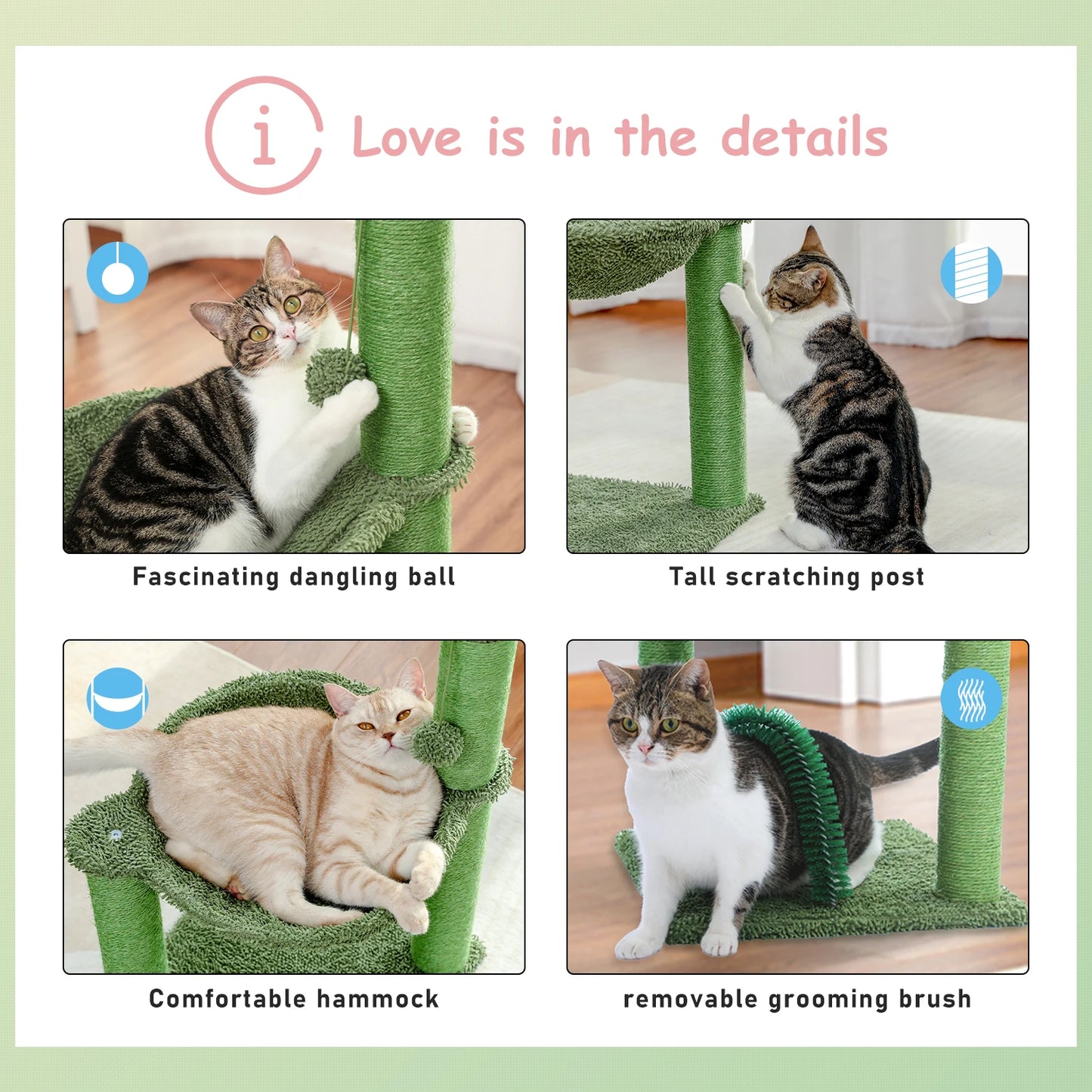 i Love is in the details

Fascinating dangling ball

Tall scratching post

Comfortable hammock

removable grooming brush