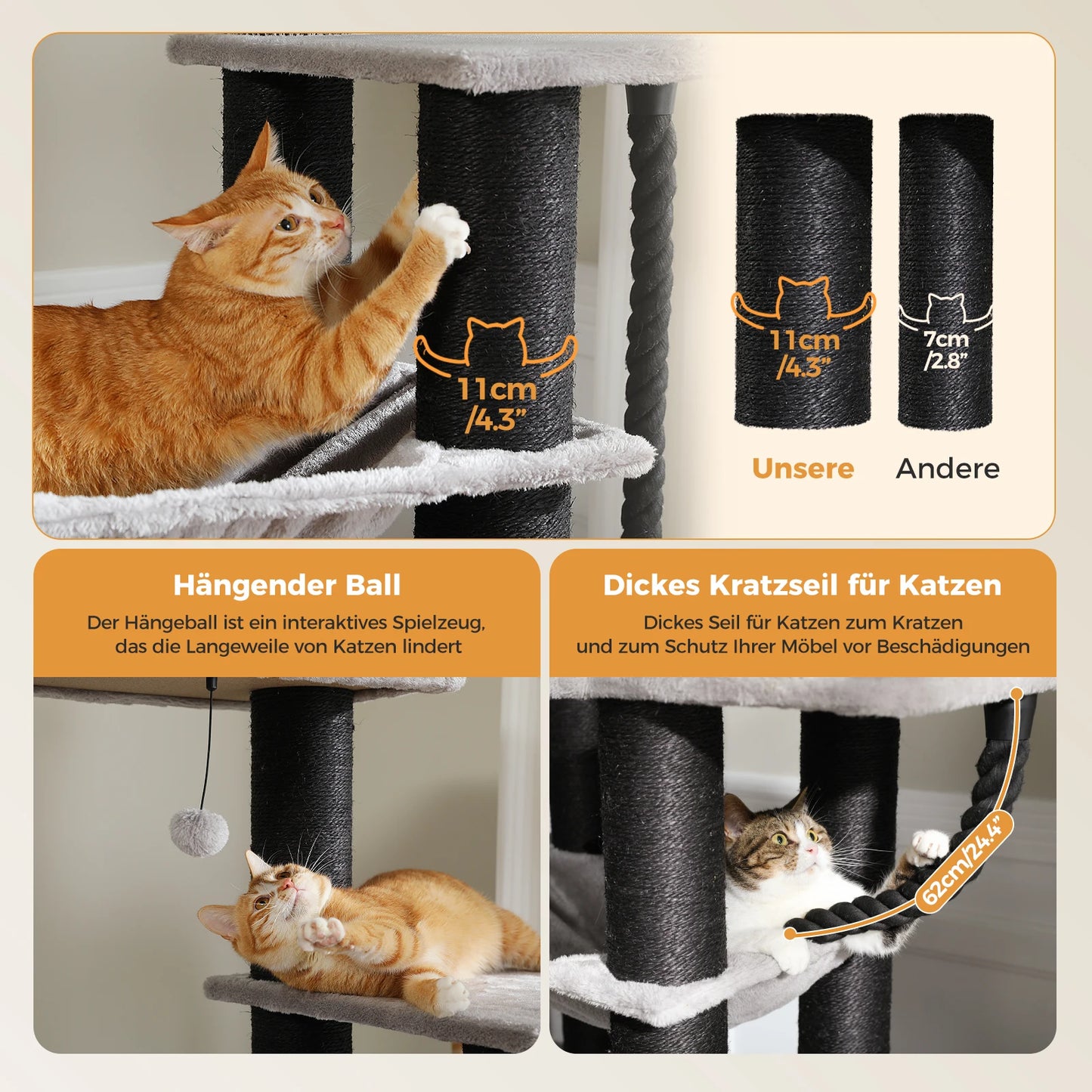 11cm /4.3"

11cm /4.3"

7cm /2.8"

Unsere

Andere

Hängender Ball

Der Hängeball ist ein interaktives Spielzeug, das die Langeweile von Katzen lindert

Dickes Kratzseil für Katzen

Dickes Seil für Katzen zum Kratzen und zum Schutz Ihrer Möbel vor Beschädigungen

62cm/24.4"